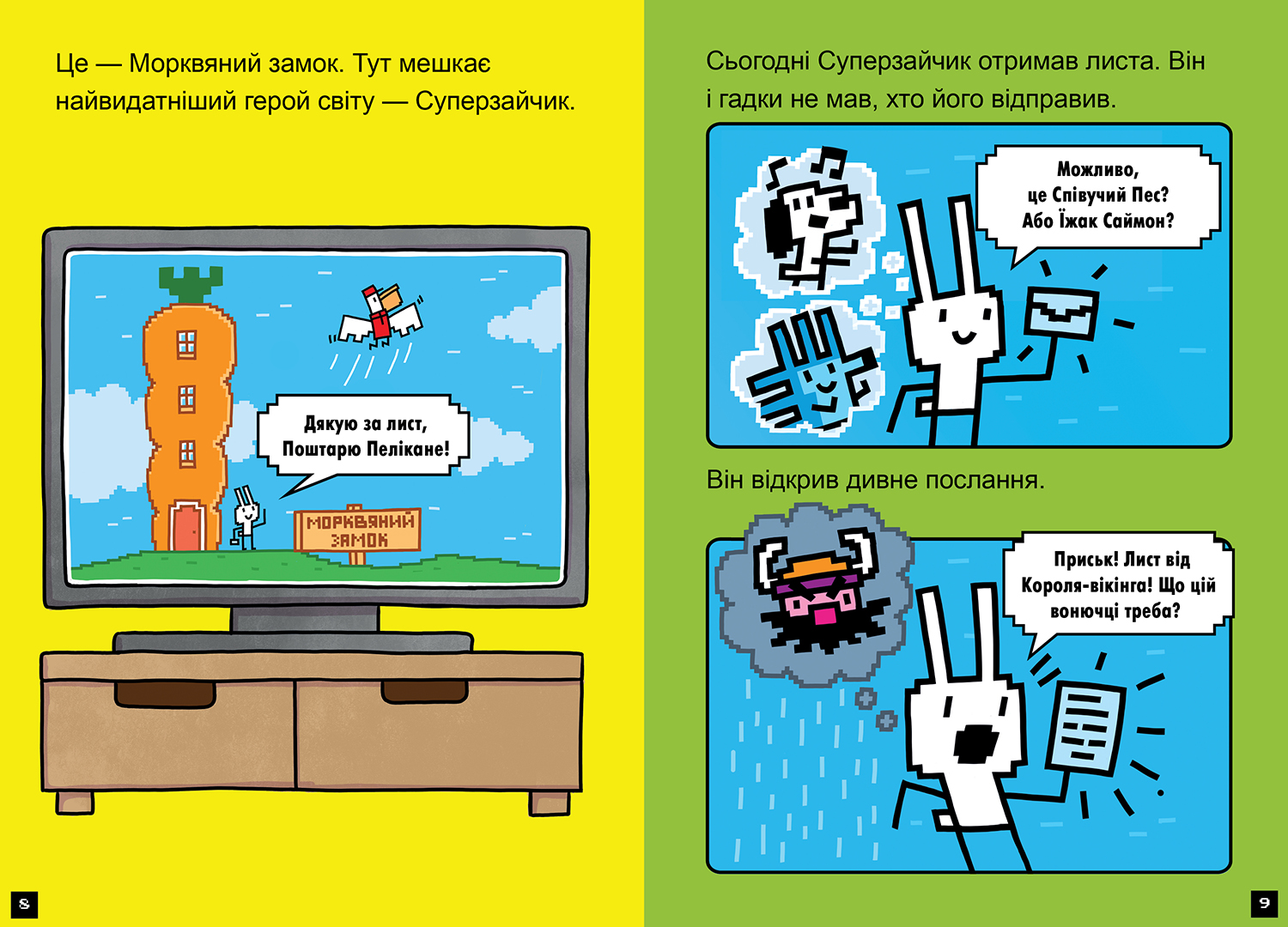 Це — Морквяний замок. Тут мешкає найвидатніший герой світу — Суперзайчик.

Дякую за лист, Поштарю Пелікане!

МОРКВЯНИЙ ЗАМОК

8

Сьогодні Суперзайчик отримав листа. Він і гадки не мав, хто його відправив.

Можливо, це Співучий Пес? Або Їжак Саймон?

Він відкрив дивне послання.

Приськ! Лист від Короля-вікінга! Що цій вонючці треба?

9